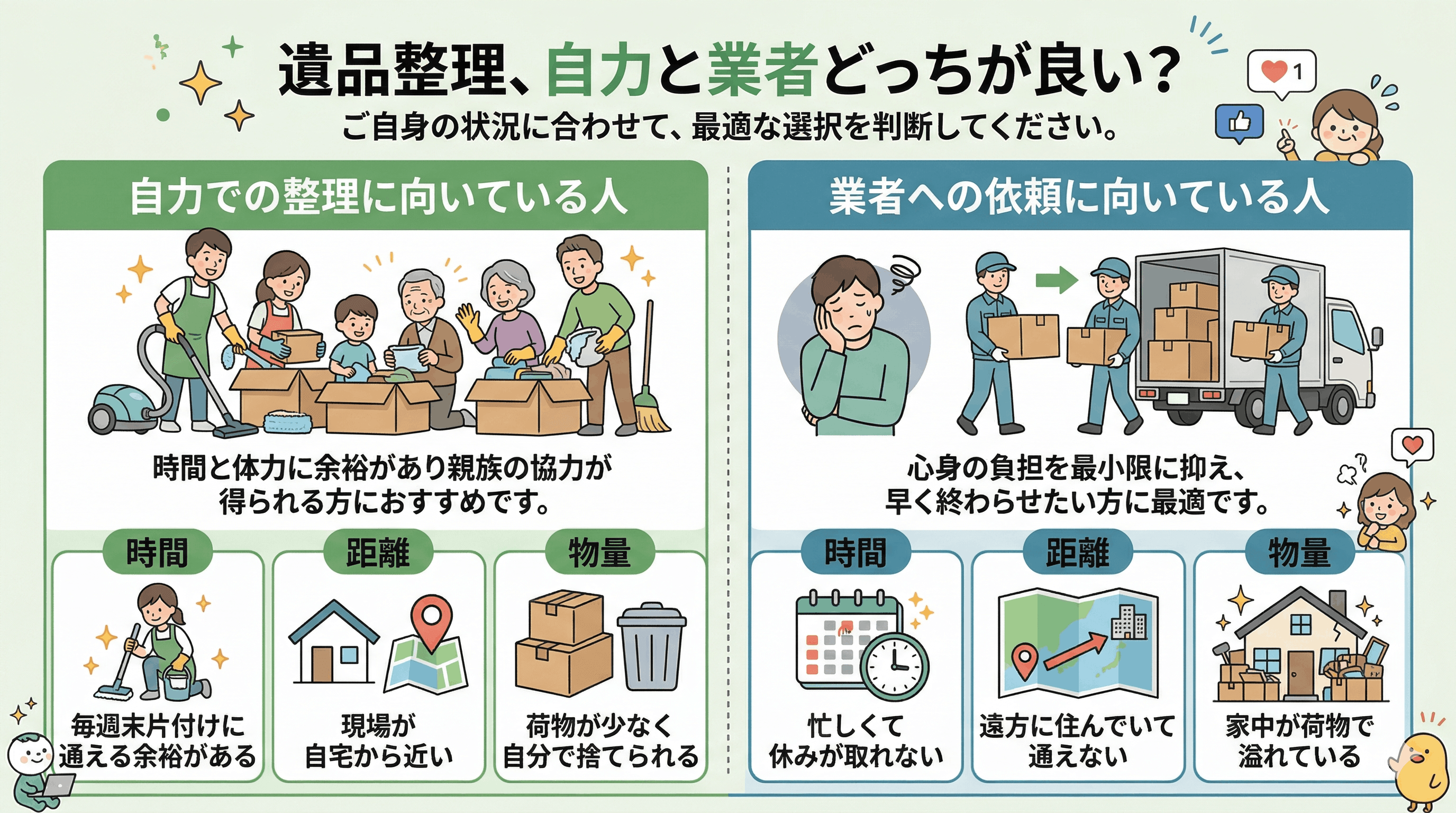 遺品整理、自力と業者どっちが良い？
ご自身の状況に合わせて、最適な選択を判断してください。

1

自力での整理に向いている人

時間と体力に余裕があり親族の協力が得られる方におすすめです。

時間
毎週末片付けに通える余裕がある

距離
現場が自宅から近い

物量
荷物が少なく自分で捨てられる

業者への依頼に向いている人

心身の負担を最小限に抑え、早く終わらせたい方に最適です。

時間
忙しくて休みが取れない

距離
遠方に住んでいて通えない

物量
家中が荷物で溢れている