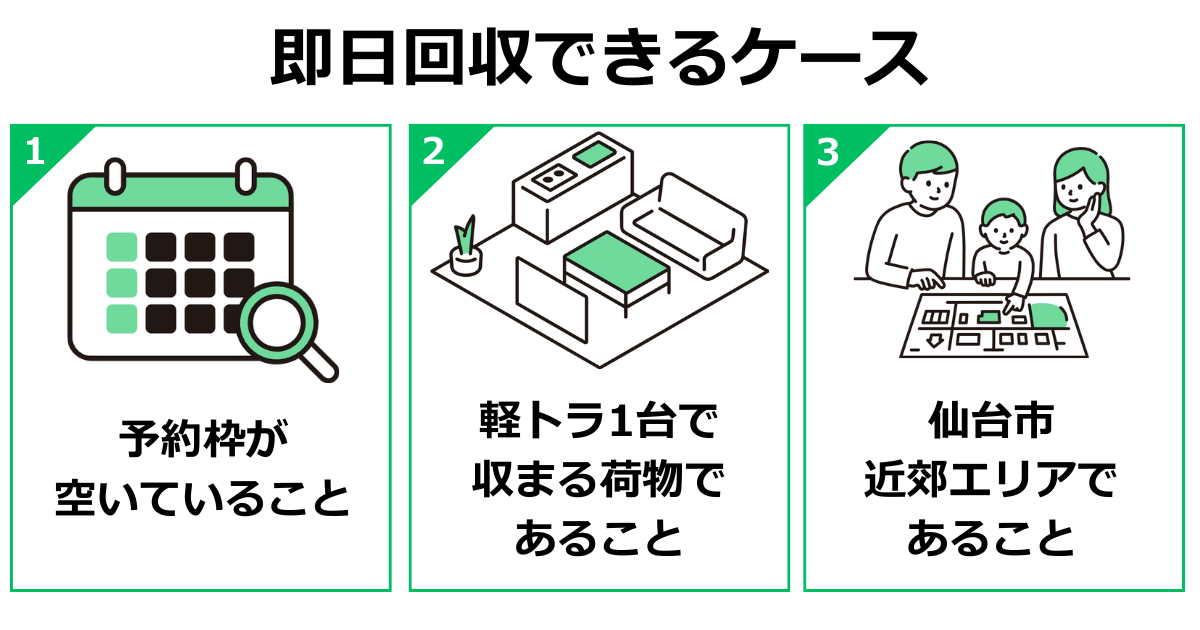 即日回収できるケース

1

予約枠が空いていること

2

軽トラ1台で収まる荷物であること

3

仙台市近郊エリアであること